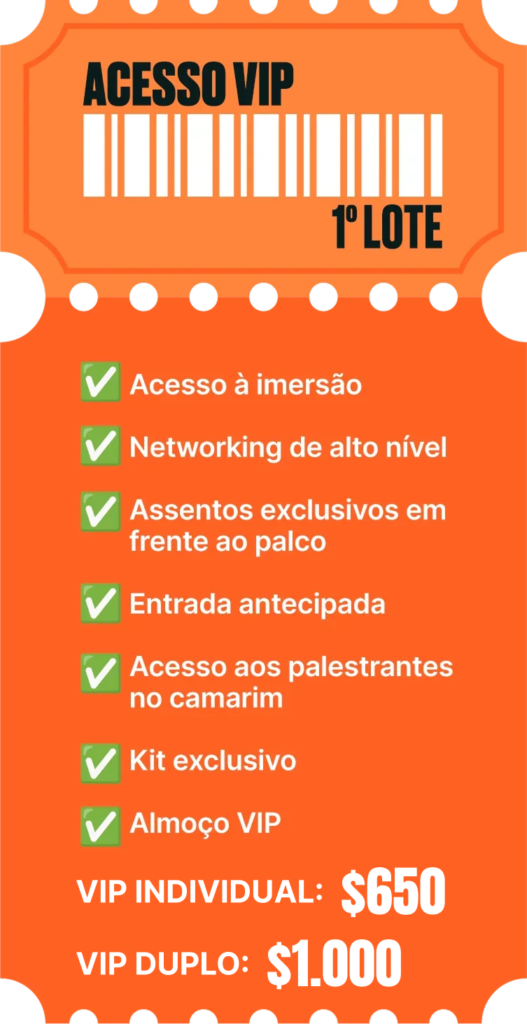 ACESSO VIP

1º LOTE

☑ Acesso à imersão

☑ Networking de alto nível

☑ Assentos exclusivos em frente ao palco

☑ Entrada antecipada

☑ Acesso aos palestrantes no camarim

☑ Kit exclusivo

☑ Almoço VIP

VIP INDIVIDUAL: $650

VIP DUPLO: $1.000